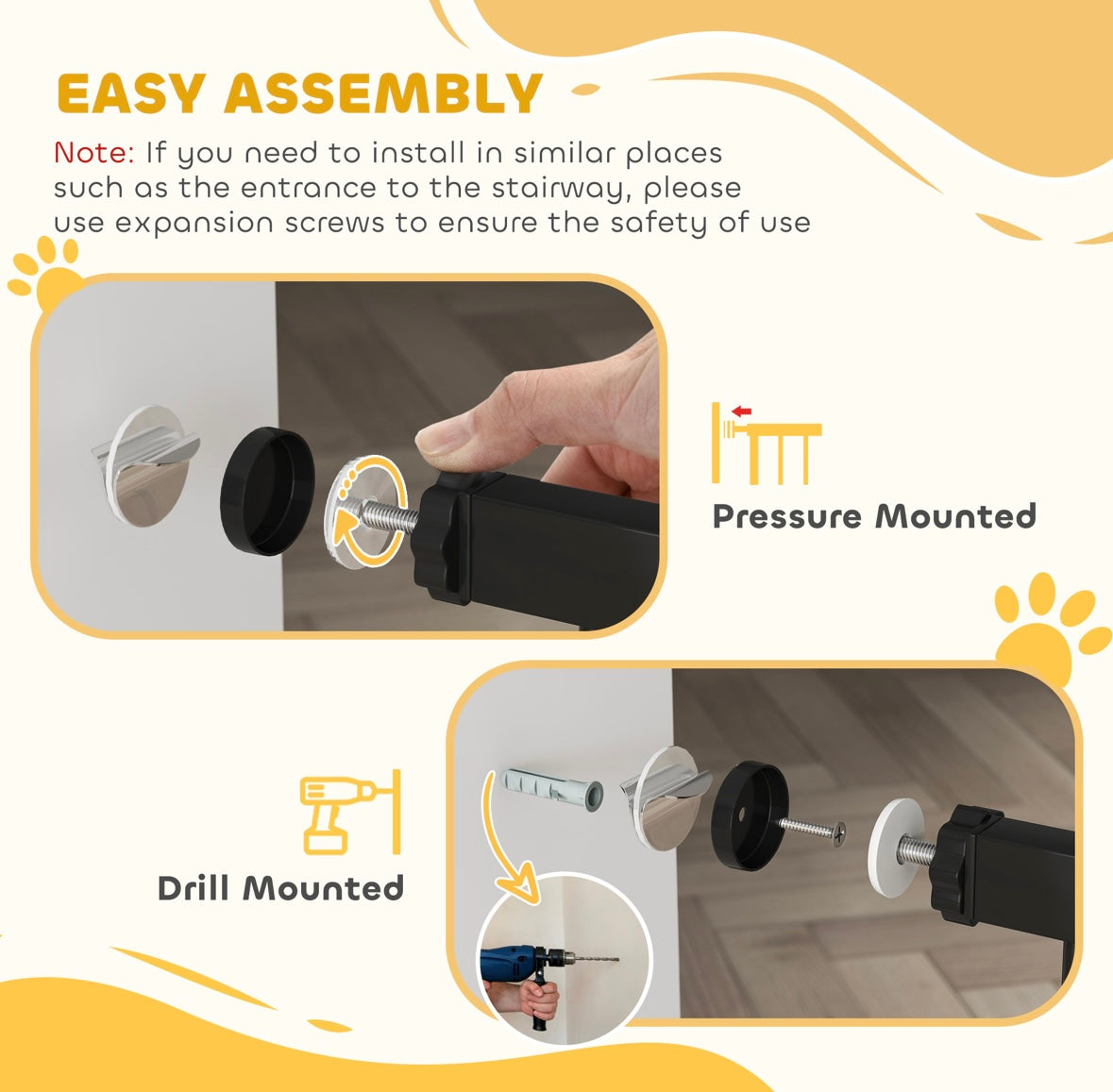 EASY ASSEMBLY

Note: If you need to install in similar places such as the entrance to the stairway, please use expansion screws to ensure the safety of use

Pressure Mounted

Drill Mounted