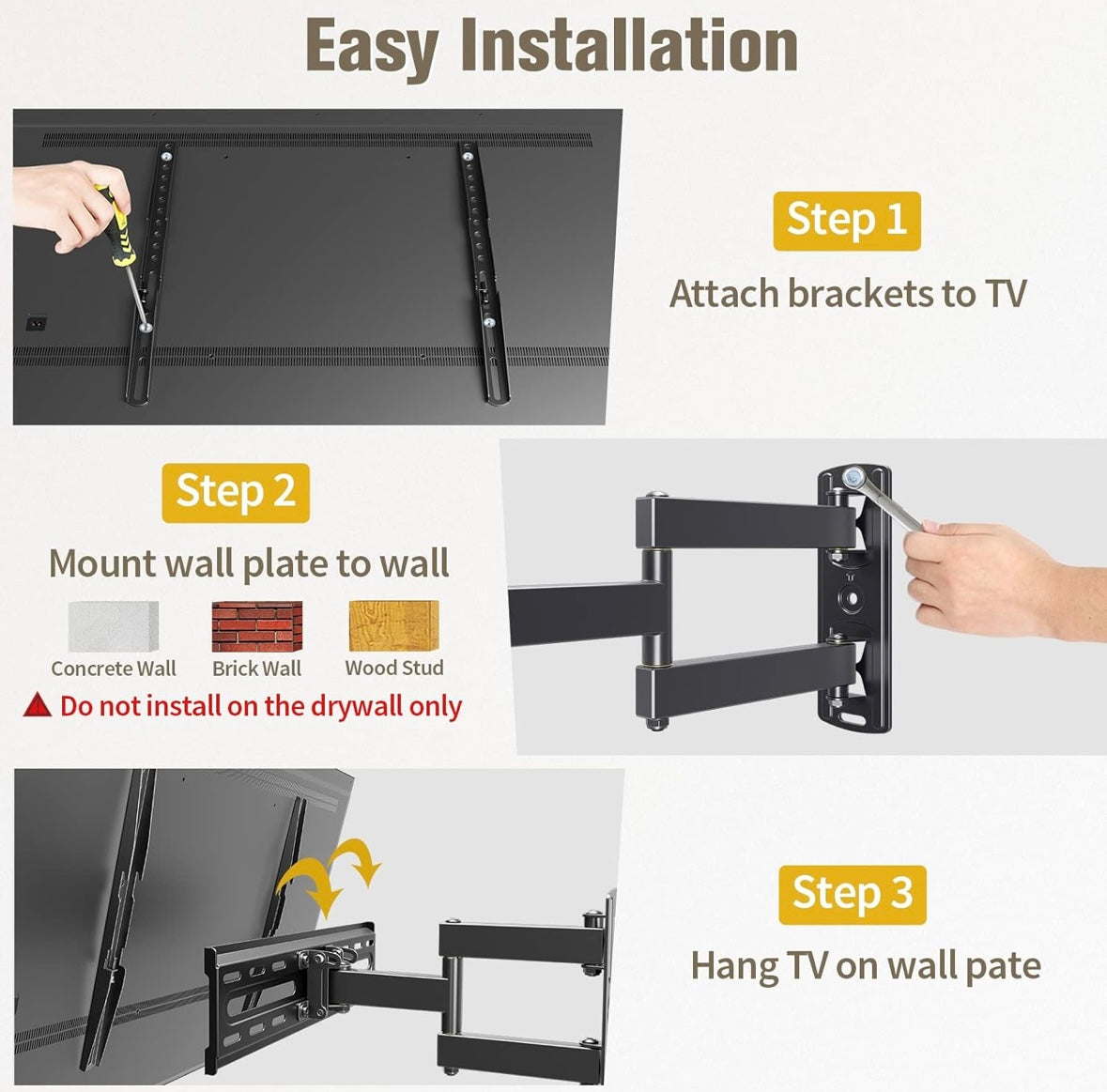 Easy Installation

Step 1

Attach brackets to TV

Step 2

Mount wall plate to wall

Concrete Wall Brick Wall Wood Stud

Do not install on the drywall only

Step 3

Hang TV on wall pate