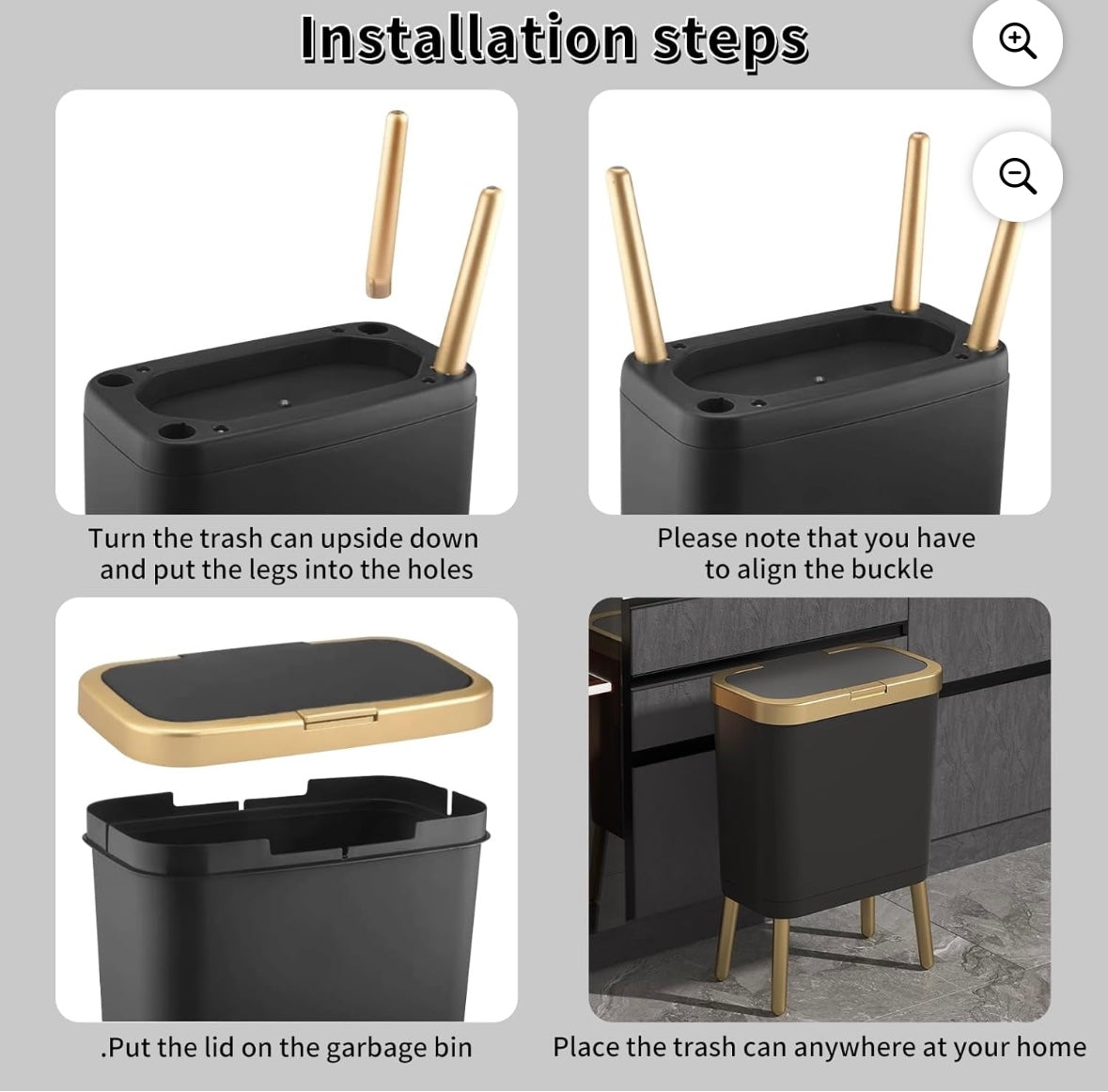 Installation steps

Turn the trash can upside down and put the legs into the holes

Please note that you have to align the buckle

.Put the lid on the garbage bin

Place the trash can anywhere at your home