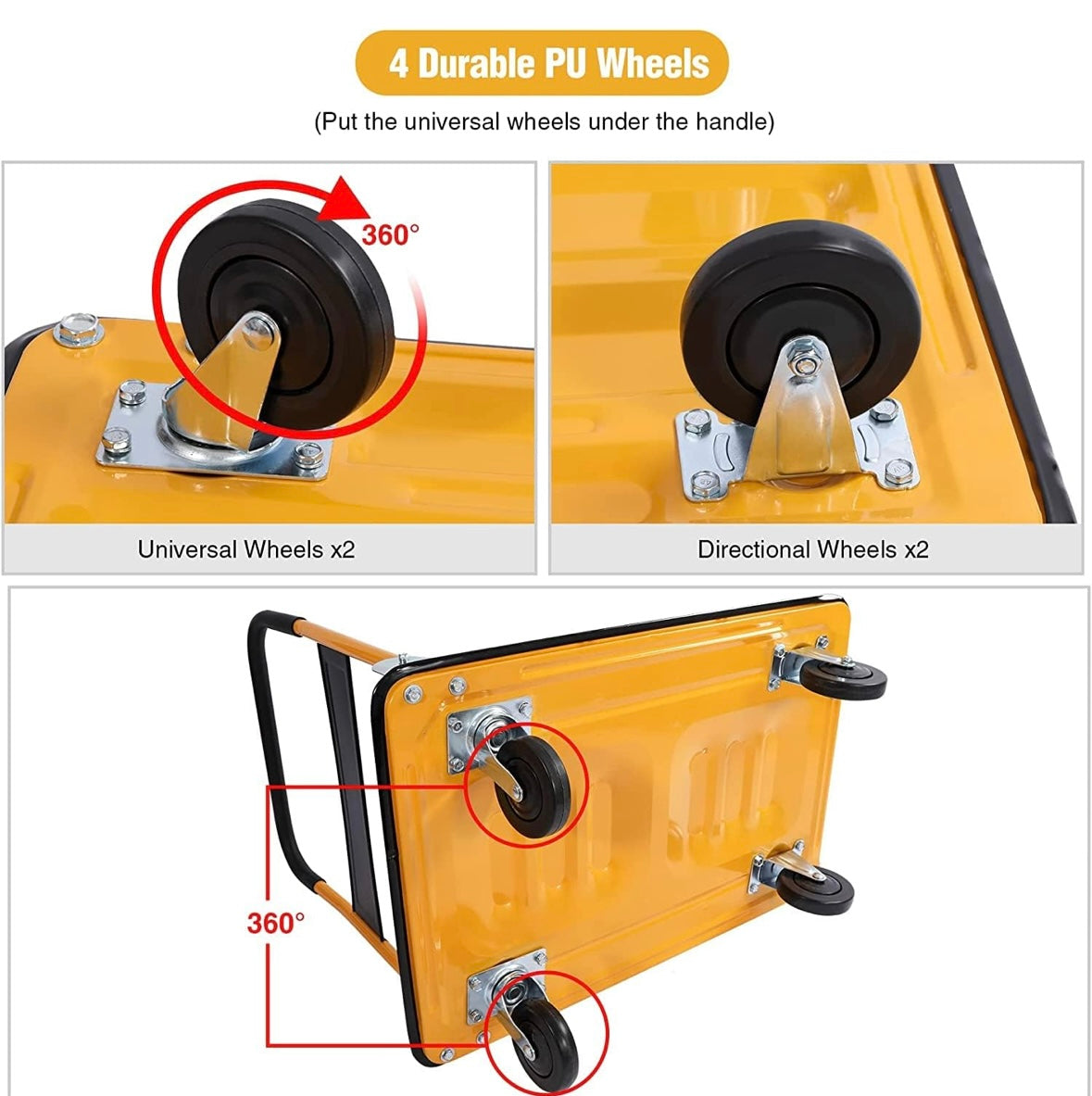 4 Durable PU Wheels

(Put the universal wheels under the handle)

360°

Universal Wheels x2

Directional Wheels x2

360°