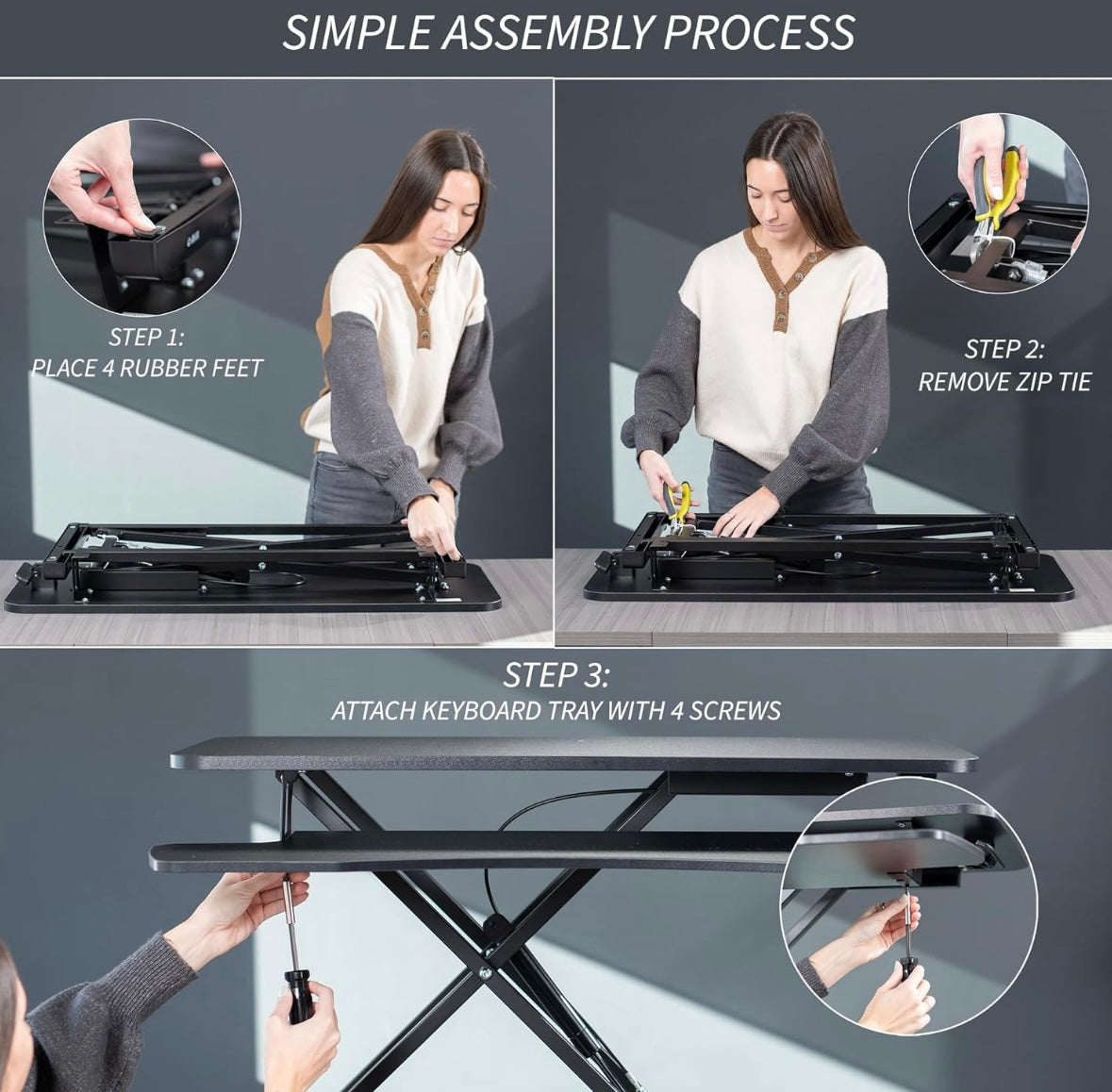 SIMPLE ASSEMBLY PROCESS

STEP 1:
PLACE 4 RUBBER FEET

STEP 2:
REMOVE ZIP TIE

STEP 3:
ATTACH KEYBOARD TRAY WITH 4 SCREWS