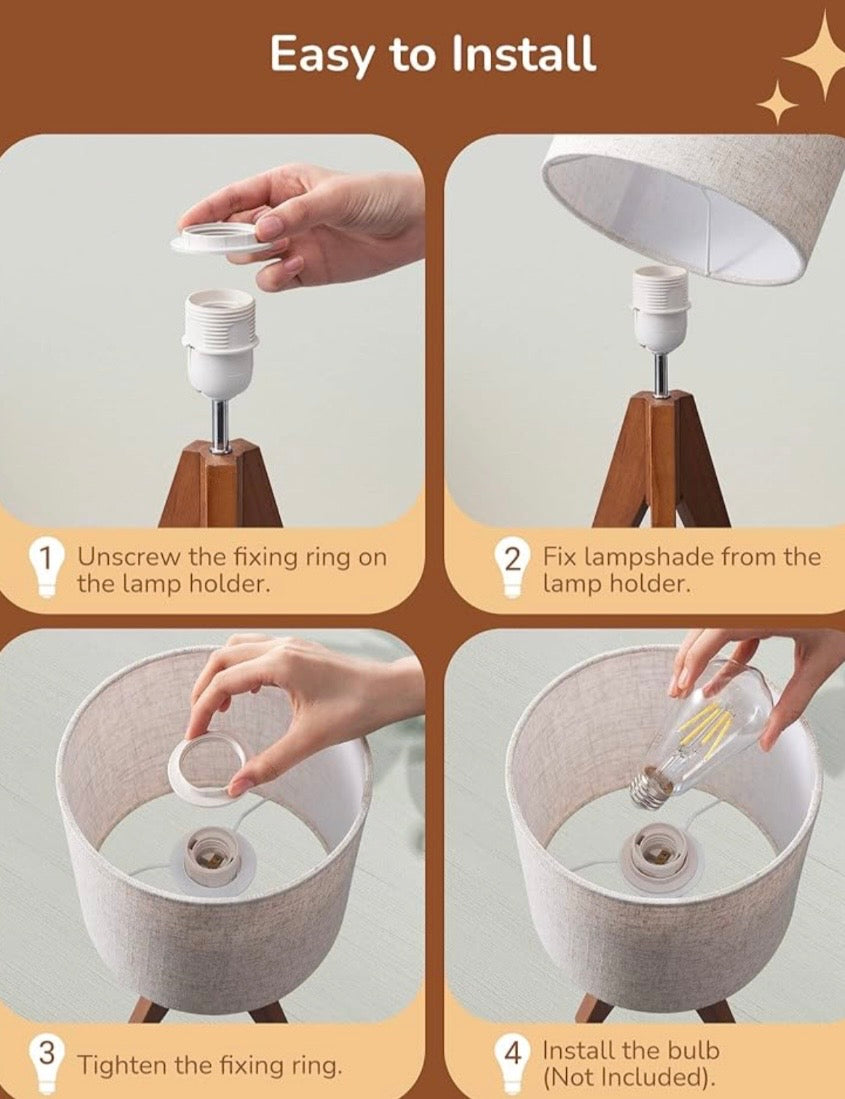 Easy to Install

1 Unscrew the fixing ring on the lamp holder.

2 Fix lampshade from the lamp holder.

3 Tighten the fixing ring.

4 Install the bulb (Not Included).