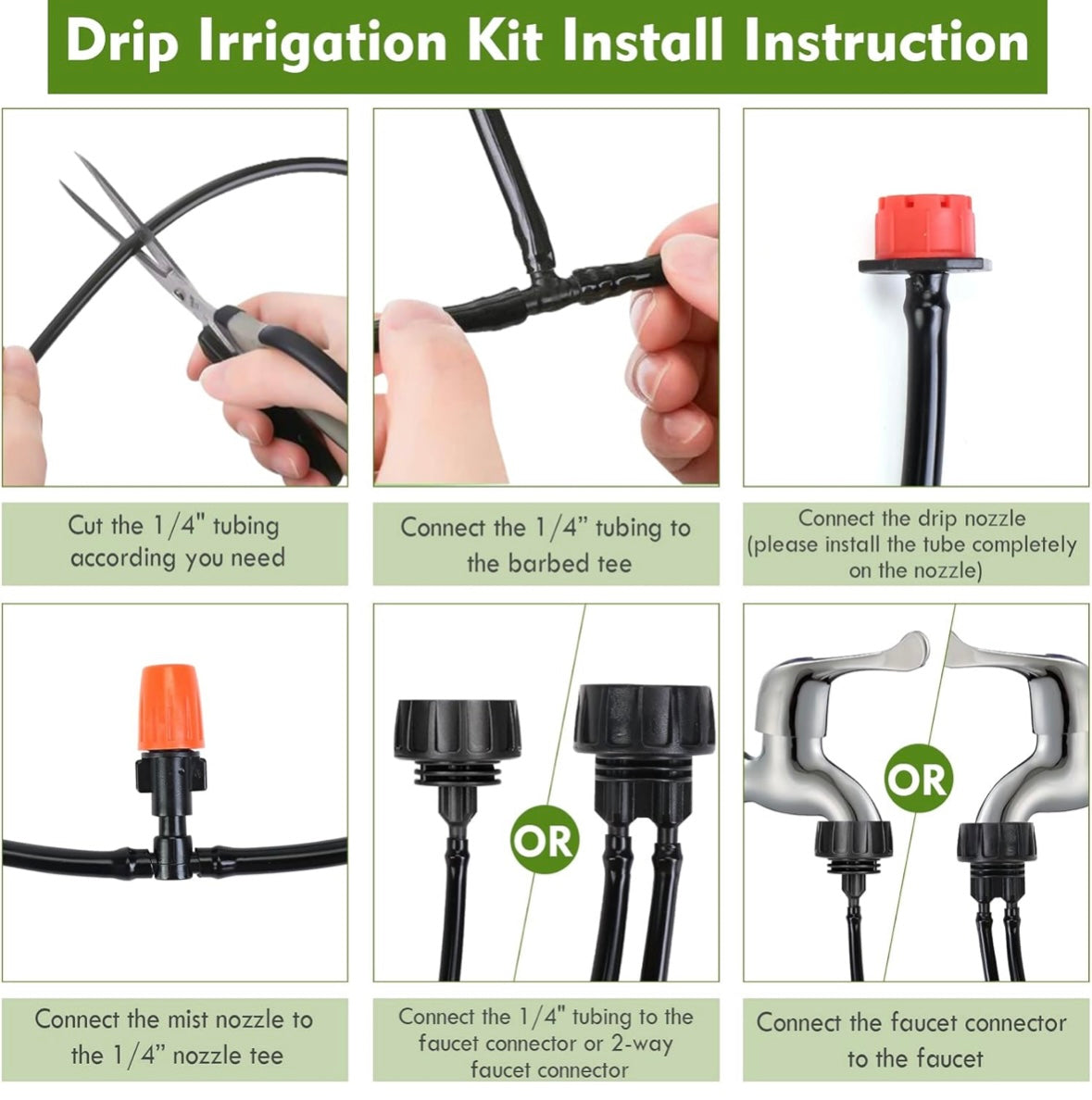 Drip Irrigation Kit Install Instruction

Cut the 1/4" tubing according you need

Connect the 1/4" tubing to the barbed tee

Connect the drip nozzle (please install the tube completely on the nozzle)

Connect the mist nozzle to the 1/4" nozzle tee

OR

Connect the 1/4" tubing to the faucet connector or 2-way faucet connector

OR

Connect the faucet connector to the faucet