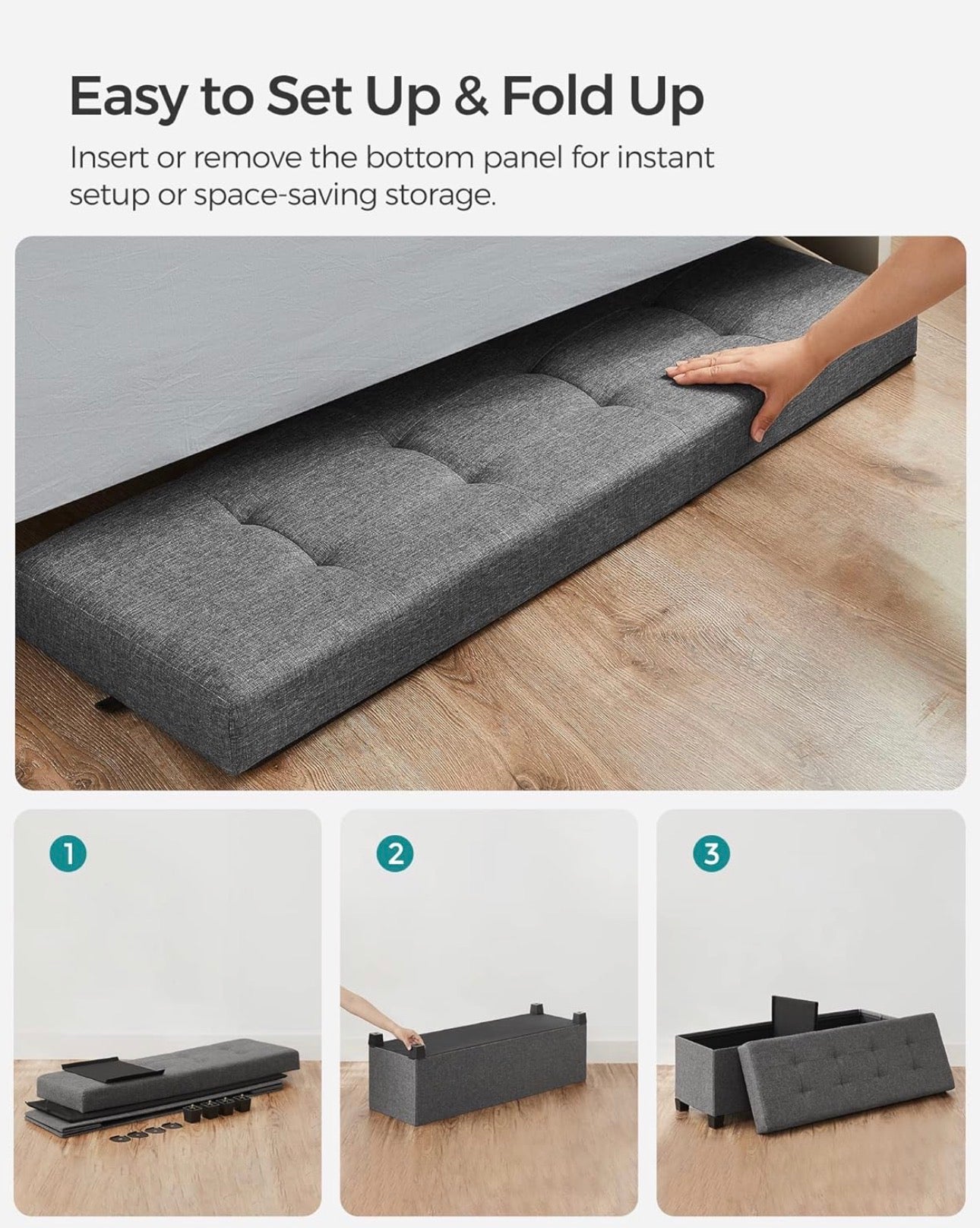 Easy to Set Up & Fold Up

Insert or remove the bottom panel for instant setup or space-saving storage.

1

2

3