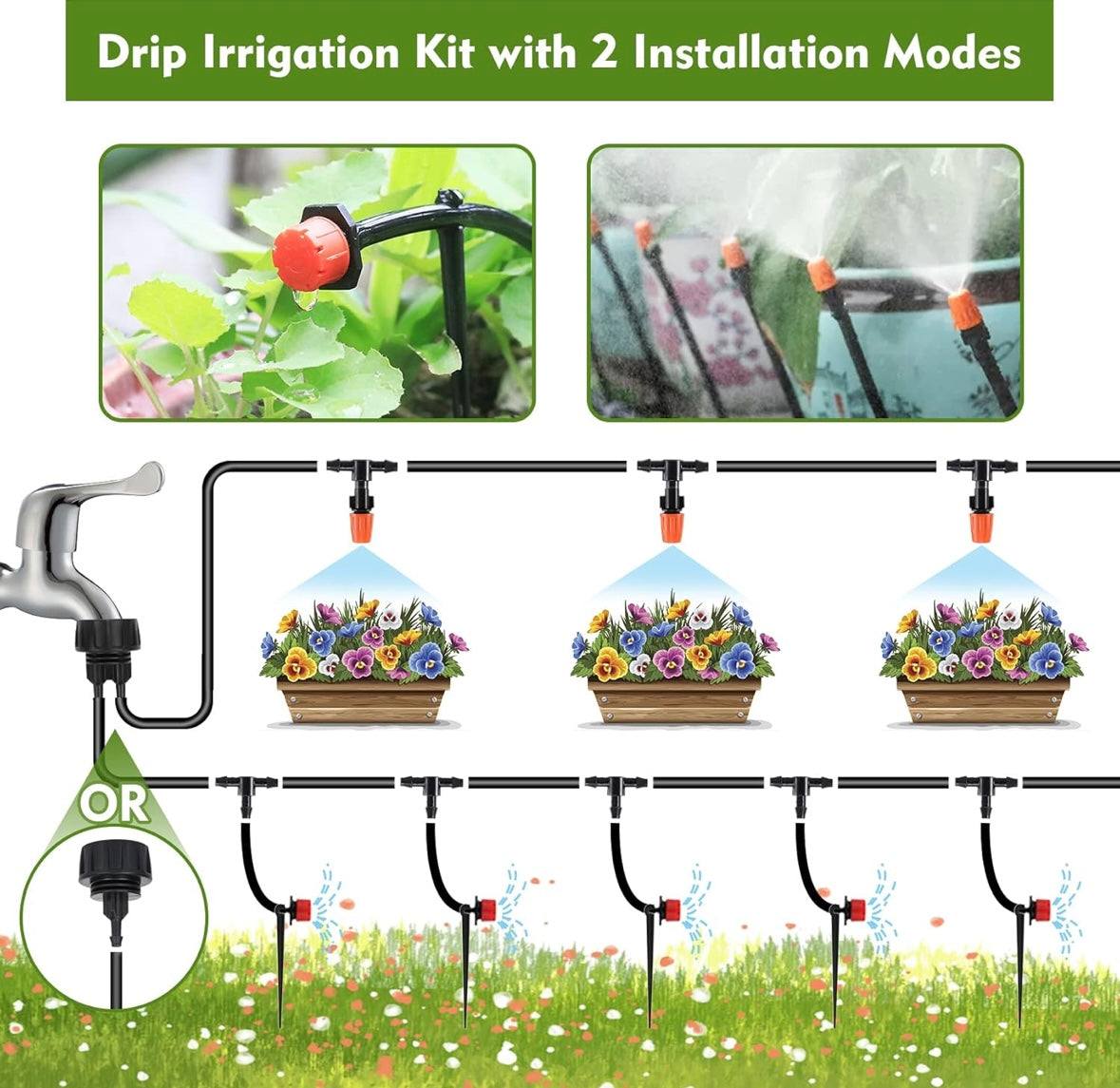 Drip Irrigation Kit with 2 Installation Modes

OR