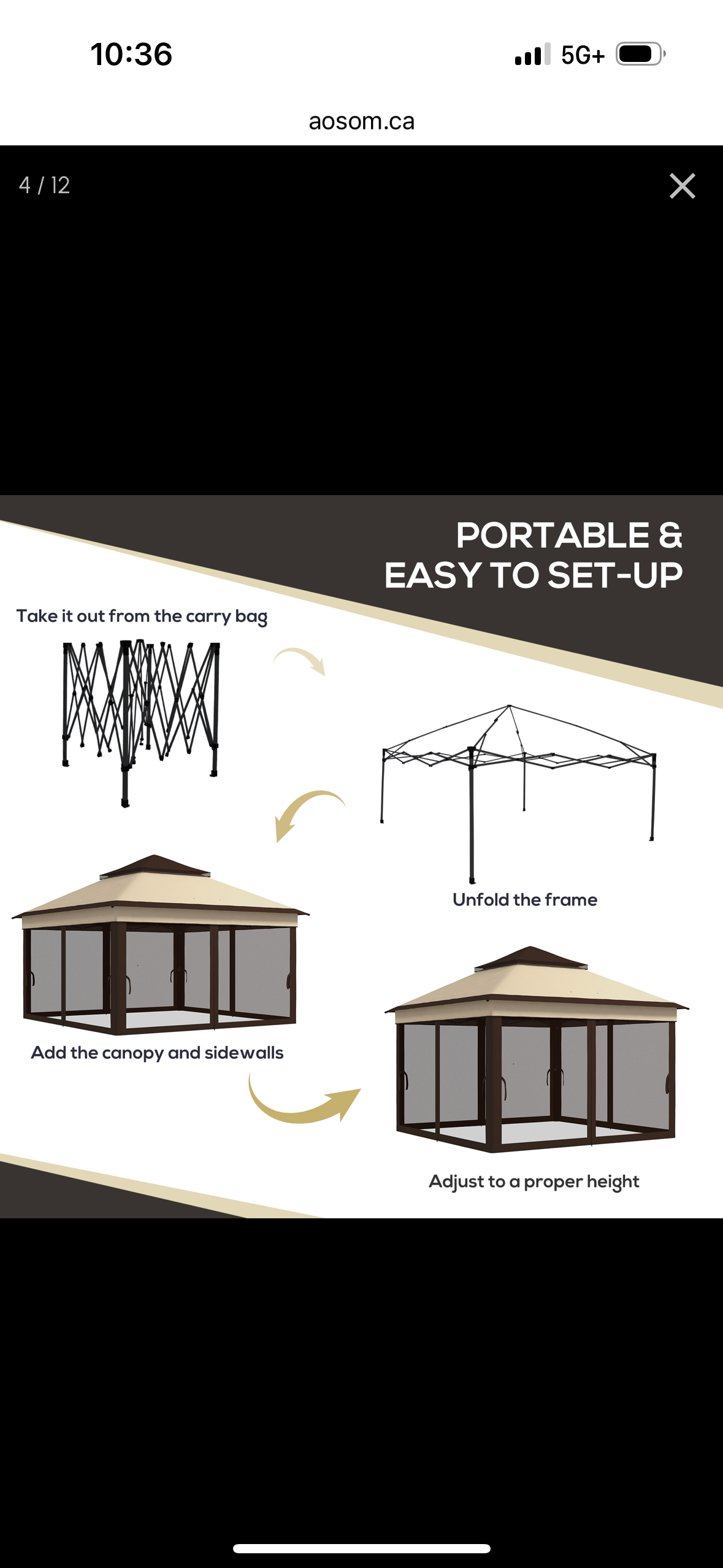 10:36

5G+

aosom.ca

4 / 12

PORTABLE & EASY TO SET-UP

Take it out from the carry bag

Unfold the frame

Add the canopy and sidewalls

Adjust to a proper height