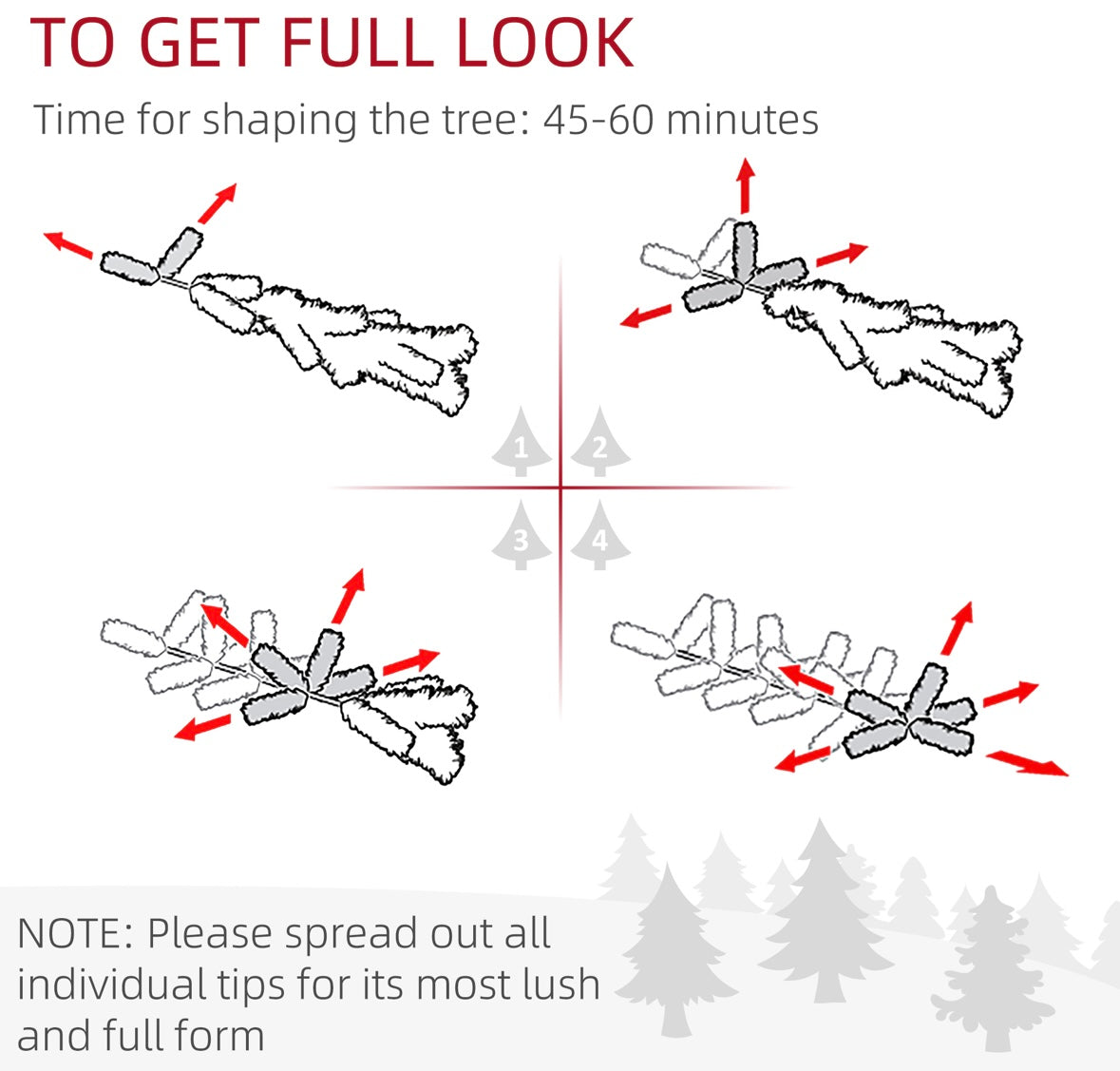 TO GET FULL LOOK

Time for shaping the tree: 45-60 minutes

1 2
3 4

NOTE: Please spread out all individual tips for its most lush and full form