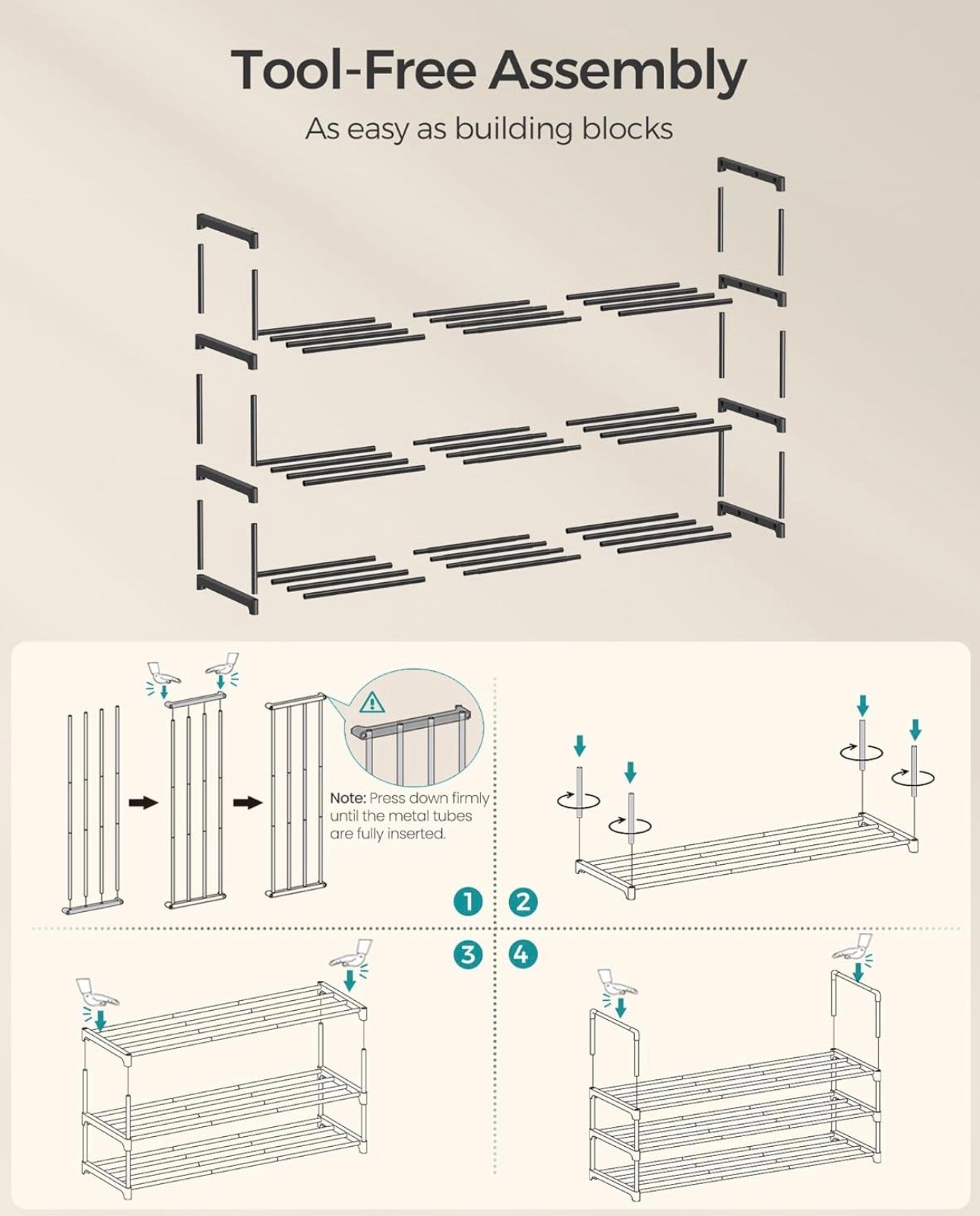 Tool-Free Assembly

As easy as building blocks

Note: Press down firmly until the metal tubes are fully inserted.

1

2

3

4