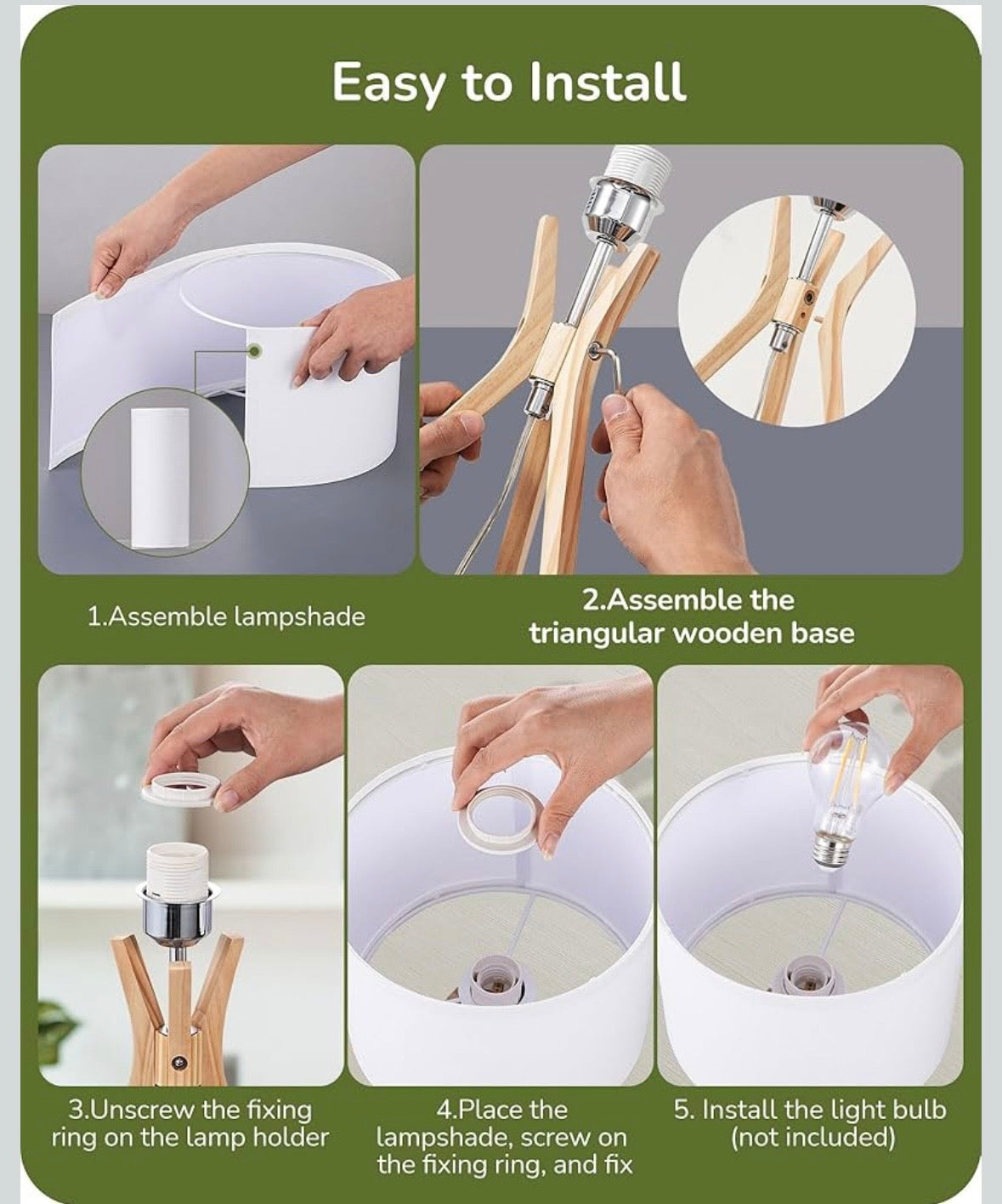 Easy to Install

1.Assemble lampshade

2.Assemble the triangular wooden base

3.Unscrew the fixing ring on the lamp holder

4.Place the lampshade, screw on the fixing ring, and fix

5. Install the light bulb (not included)